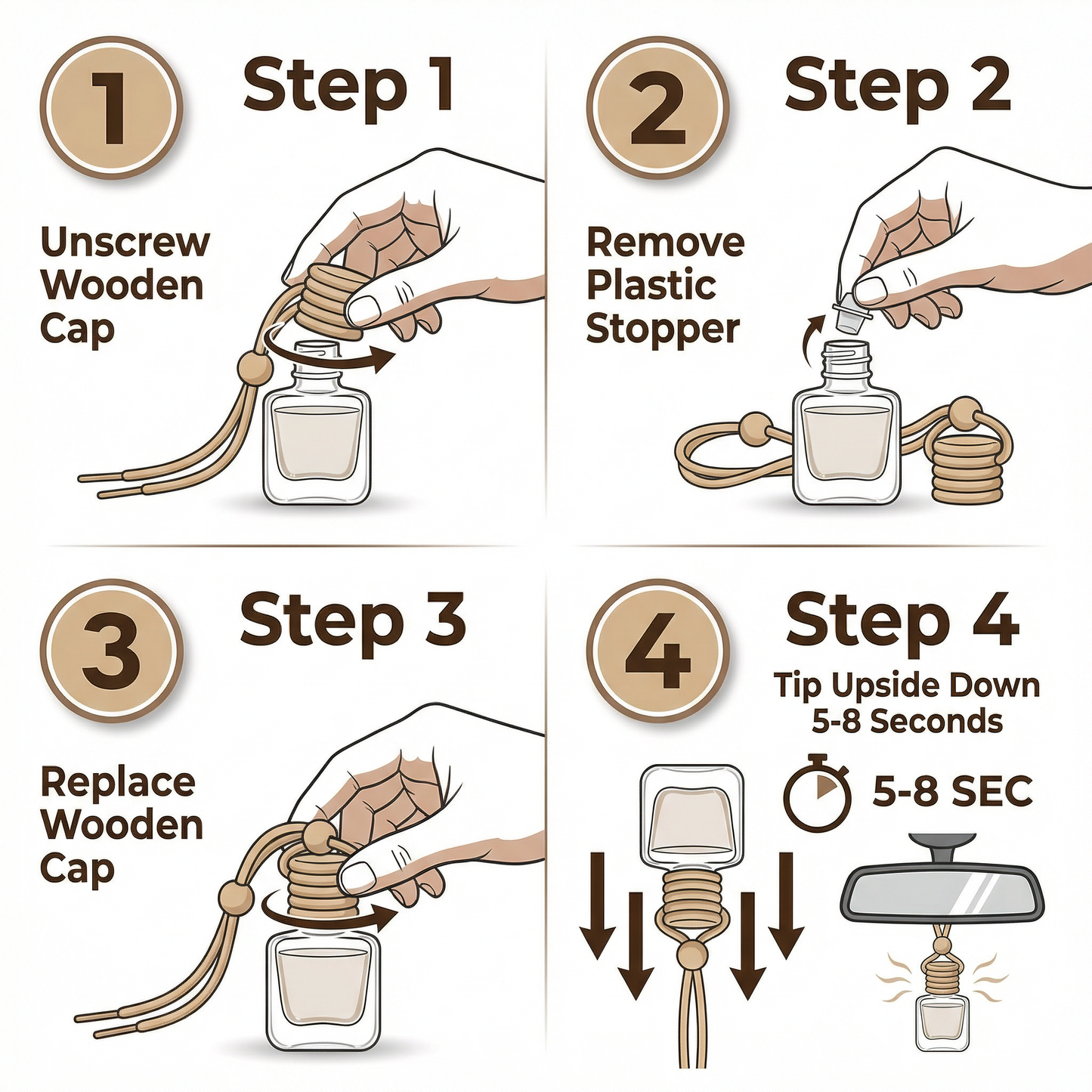 1 Step 1

Unscrew Wooden Cap

2 Step 2

Remove Plastic Stopper

3 Step 3

Replace Wooden Cap

4 Step 4

Tip Upside Down 5-8 Seconds

5-8 SEC