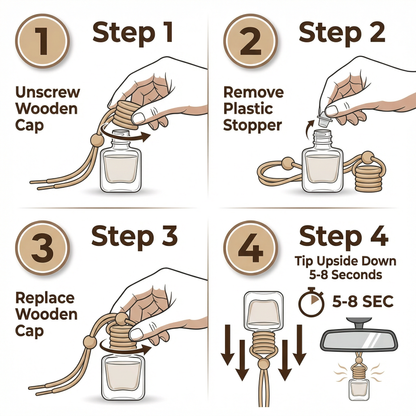 1 Step 1

Unscrew Wooden Cap

2 Step 2

Remove Plastic Stopper

3 Step 3

Replace Wooden Cap

4 Step 4

Tip Upside Down 5-8 Seconds

5-8 SEC