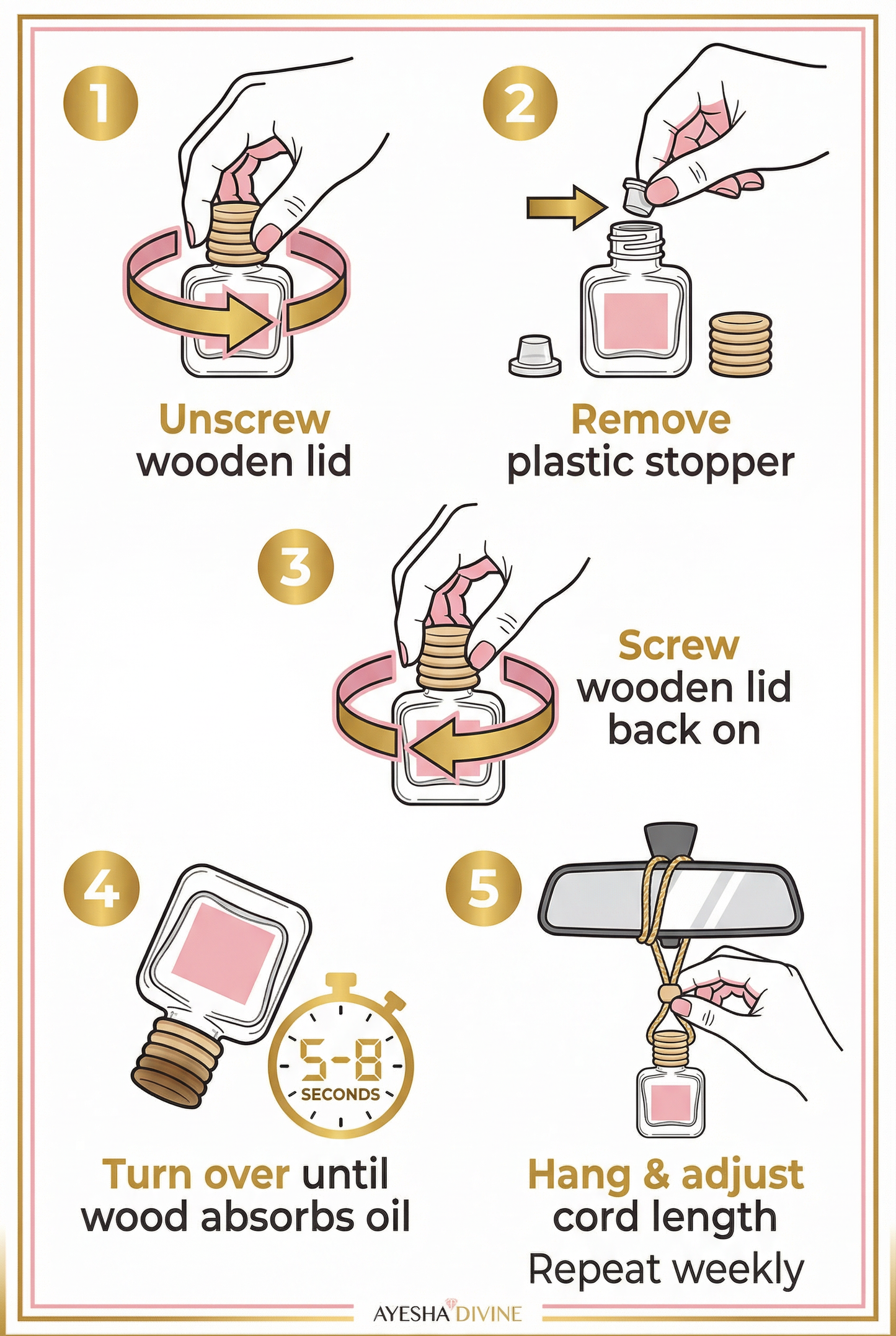 1

Unscrew wooden lid

2

Remove plastic stopper

3

Screw wooden lid back on

4

5-8 SECONDS

Turn over until wood absorbs oil

5

Hang & adjust cord length

Repeat weekly

AYESHA DIVINE