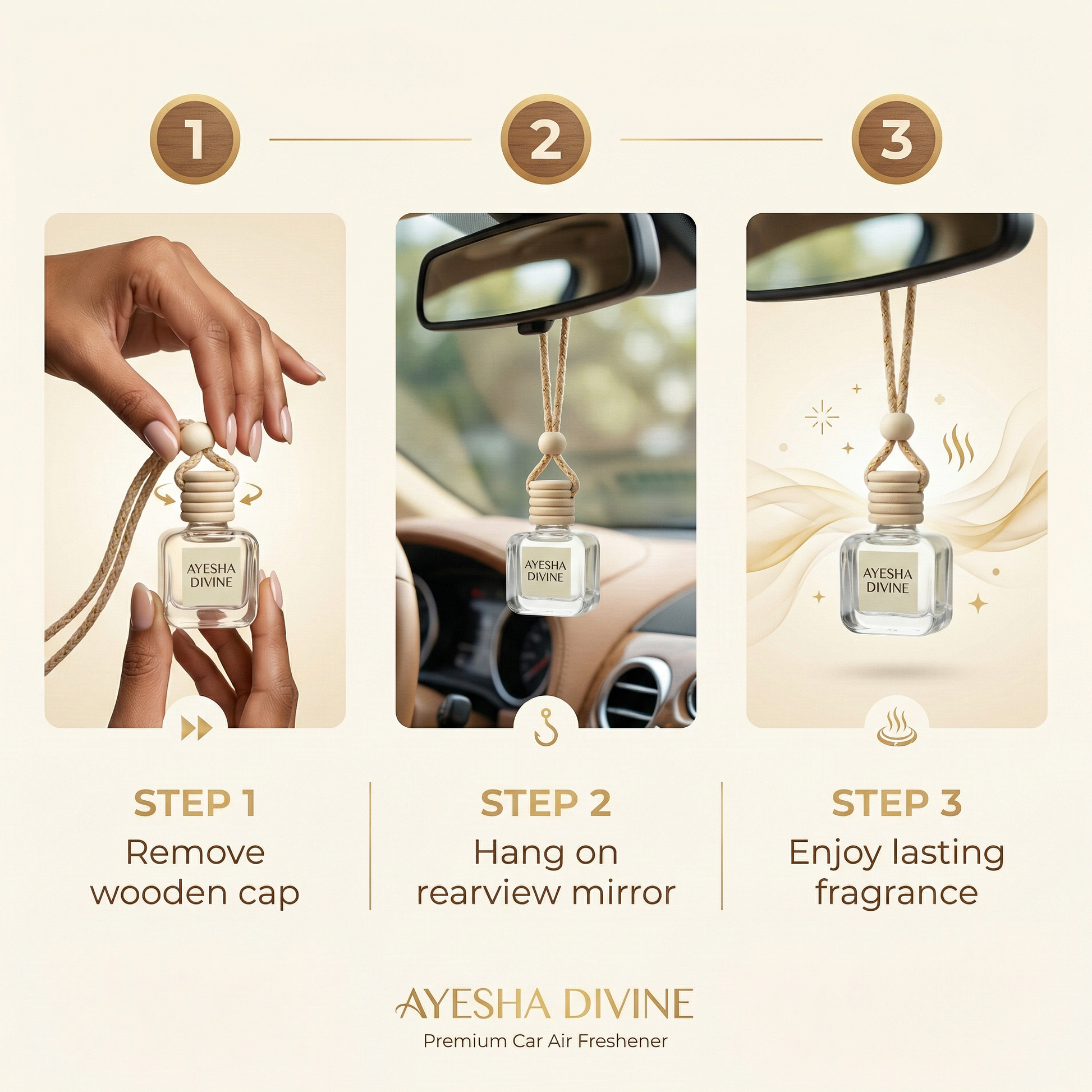 1

2

3

AYESHA DIVINE

AYESHA DIVINE

AYESHA DIVINE

STEP 1
Remove wooden cap

STEP 2
Hang on rearview mirror

STEP 3
Enjoy lasting fragrance

AYESHA DIVINE
Premium Car Air Freshener