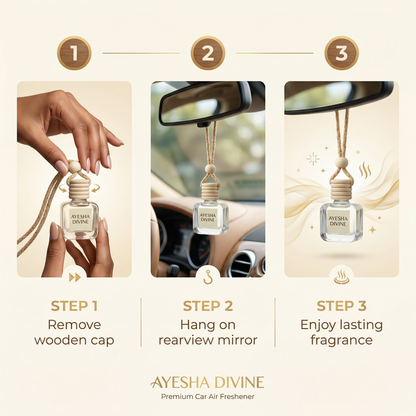 1

2

3

AYESHA DIVINE

AYESHA DIVINE

AYESHA DIVINE

STEP 1
Remove wooden cap

STEP 2
Hang on rearview mirror

STEP 3
Enjoy lasting fragrance

AYESHA DIVINE
Premium Car Air Freshener